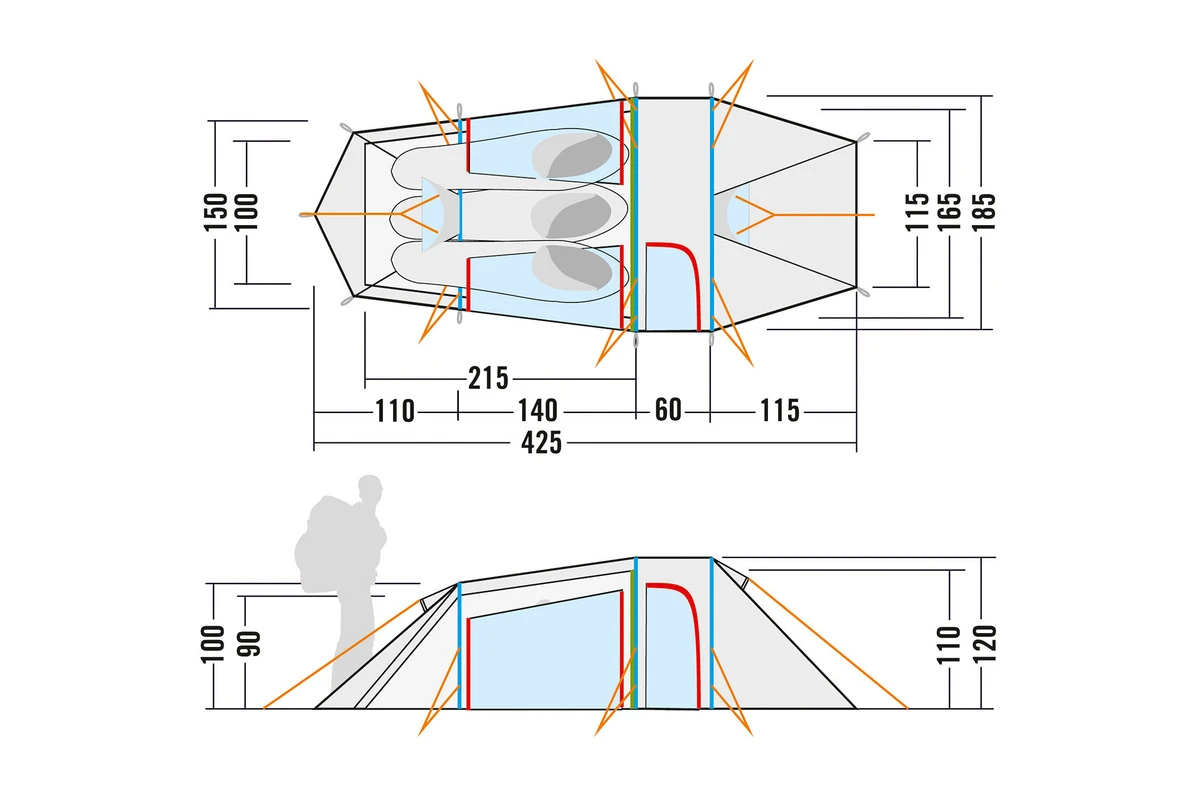 150
100
115
165
185
215
110
140
60
115
425
100
90
110
120